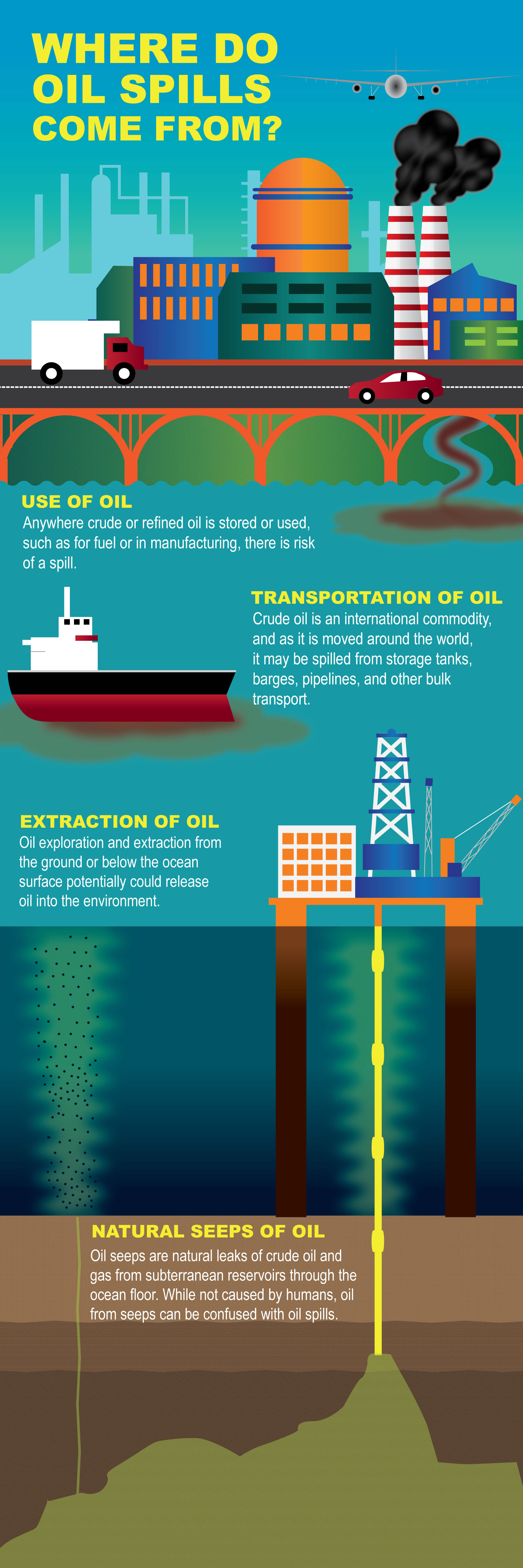 WHERE DO OIL SPILLS COME FROM?

USE OF OIL
Anywhere crude or refined oil is stored or used, such as for fuel or in manufacturing, there is risk of a spill.

TRANSPORTATION OF OIL
Crude oil is an international commodity, and as it is moved around the world, it may be spilled from storage tanks, barges, pipelines, and other bulk transport.

EXTRACTION OF OIL
Oil exploration and extraction from the ground or below the ocean surface potentially could release oil into the environment.

NATURAL SEEPS OF OIL
Oil seeps are natural leaks of crude oil and gas from subterranean reservoirs through the ocean floor. While not caused by humans, oil from seeps can be confused with oil spills.